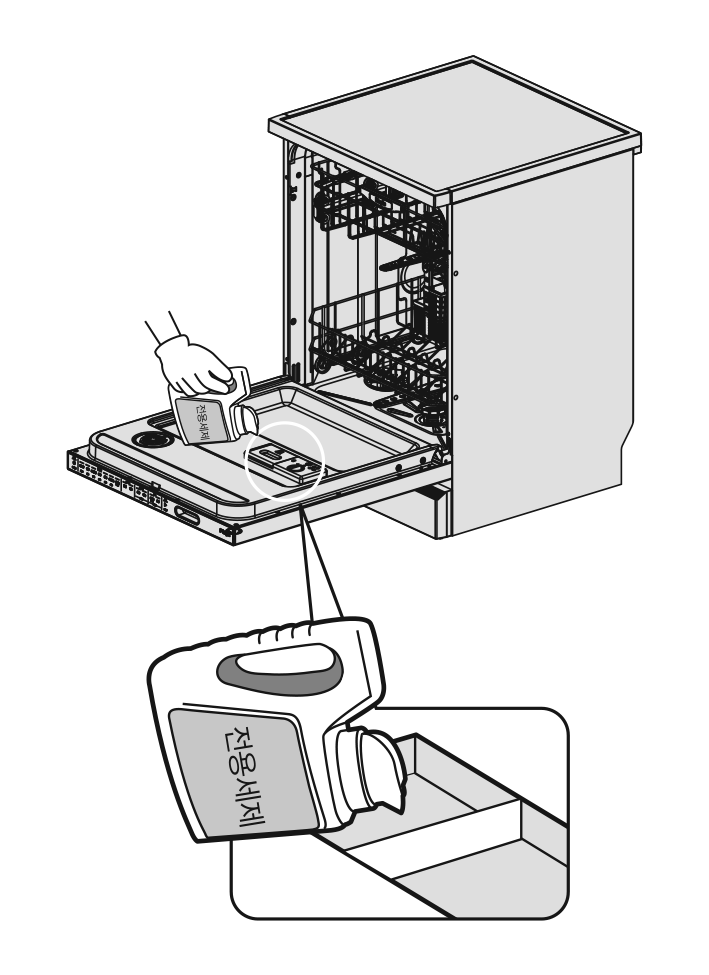 전용세제

전용세제